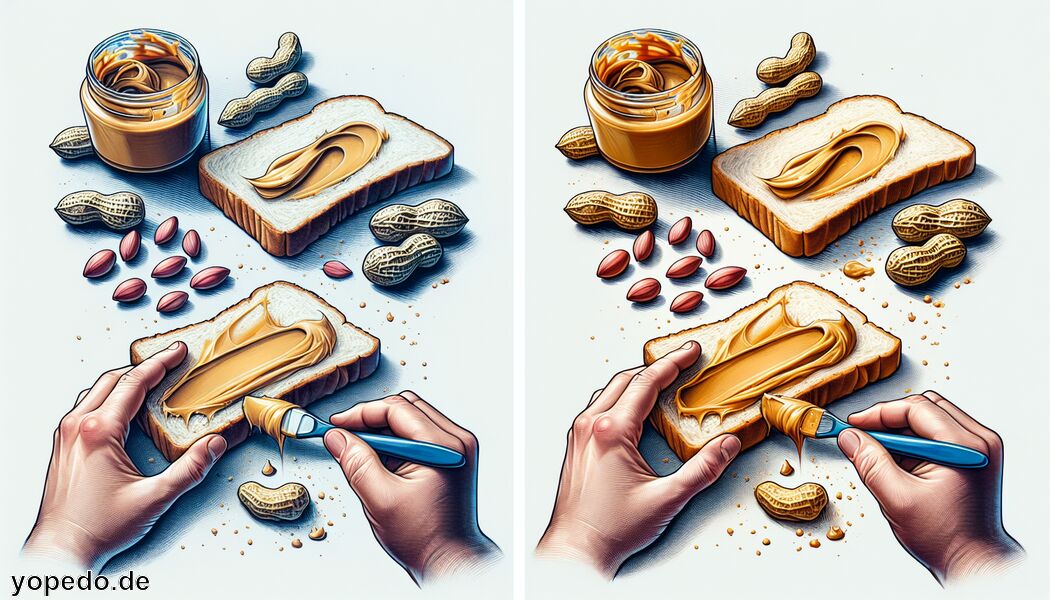 yopedo.de